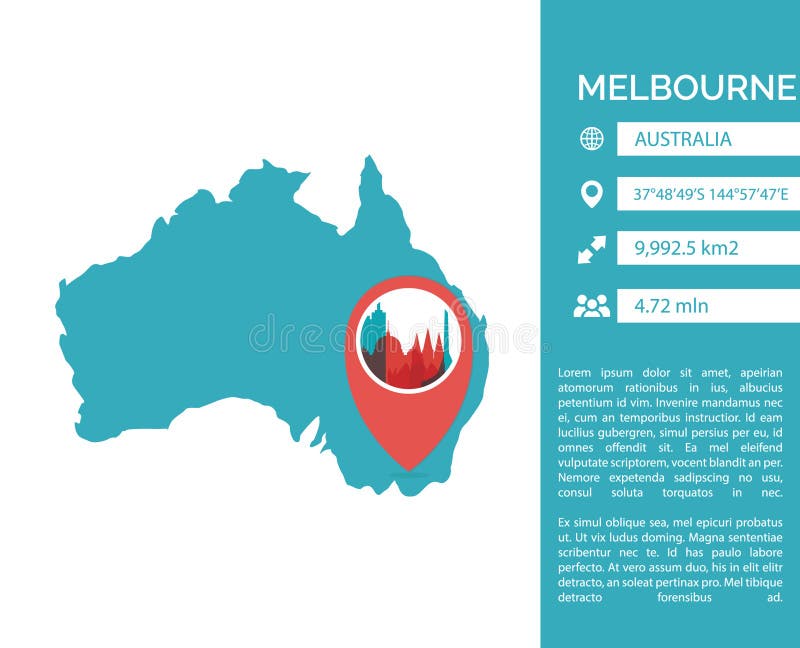 dreamstime

MELBOURNE

AUSTRALIA

37°48′49′S 144°57′47′E

9,992.5 km2

4.72 mln

Lorem ipsum dolor sit amet, apeirian atomorum rationibus in ius, albucius petentium id vim. Invenire mandamus nec ei, cum an temporibus instructior. Id eam lucilius gubergren, simul persius per eu, id omnes offendit sit. Ea mel eleifend vulputate scriptorem, vocent blandit an per. Nemore expetenda sadipscing no usu, consul soluta torquatos in nec.

Ex simul oblique sea, mel epicuri probatus ut. Ut vix ludus doming. Magna sententiae scribentur nec te. Id has paulo labore perfecto. At vero assum duo, his in elit elitr detracto, an soleat pertinax pro. Mel tibique detracto forensibus ad.