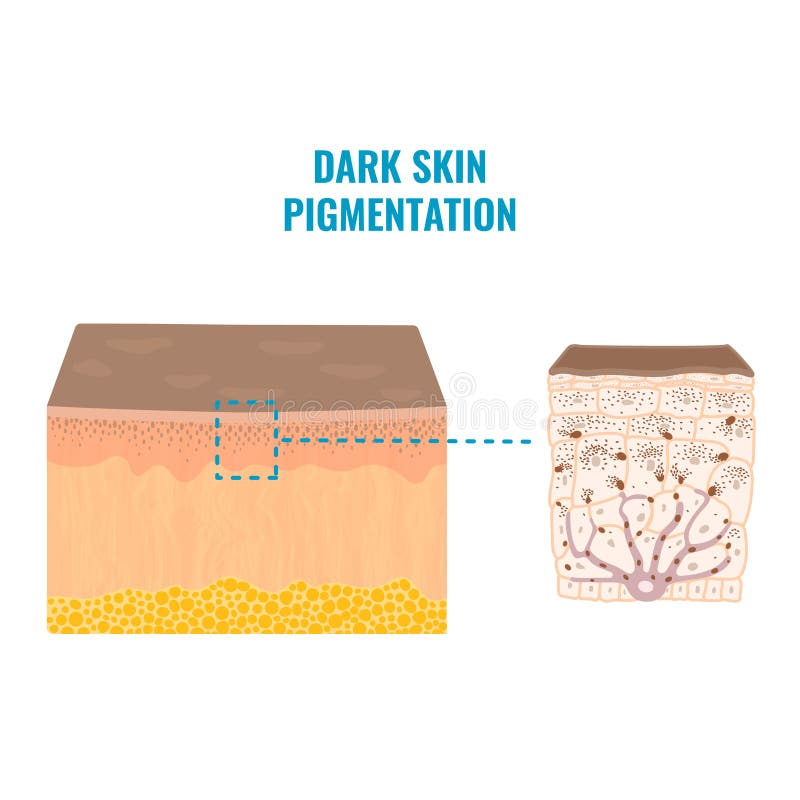 DARK SKIN PIGMENTATION

dreamstime