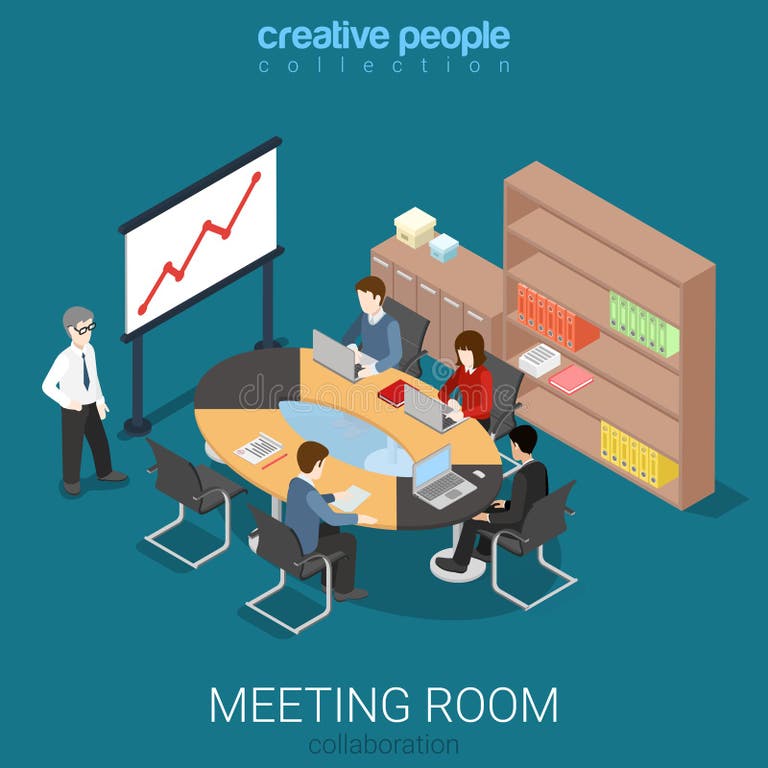 creative people
collection

dreamstime

MEETING ROOM
collaboration