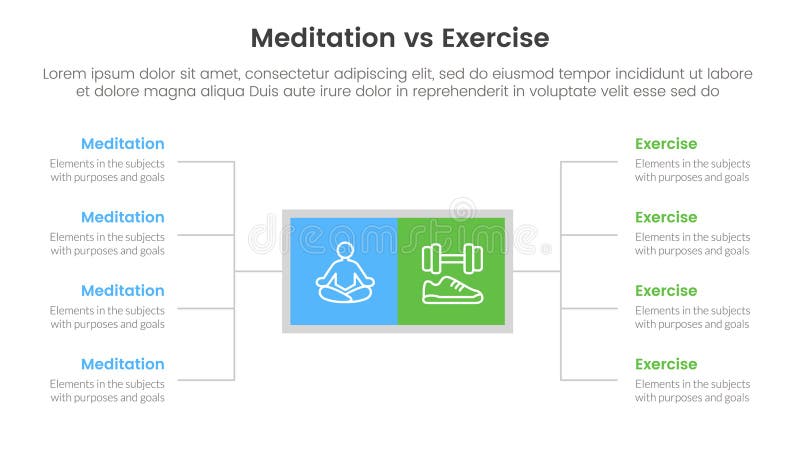 Meditation vs Exercise

Lorem ipsum dolor sit amet, consectetur adipiscing elit, sed do eiusmod tempor incididunt ut labore et dolore magna aliqua Duis aute irure dolor in reprehenderit in voluptate velit esse sed do

Meditation
Elements in the subjects with purposes and goals

Meditation
Elements in the subjects with purposes and goals

Meditation
Elements in the subjects with purposes and goals

Meditation
Elements in the subjects with purposes and goals

dreamstime

Exercise
Elements in the subjects with purposes and goals

Exercise
Elements in the subjects with purposes and goals

Exercise
Elements in the subjects with purposes and goals

Exercise
Elements in the subjects with purposes and goals