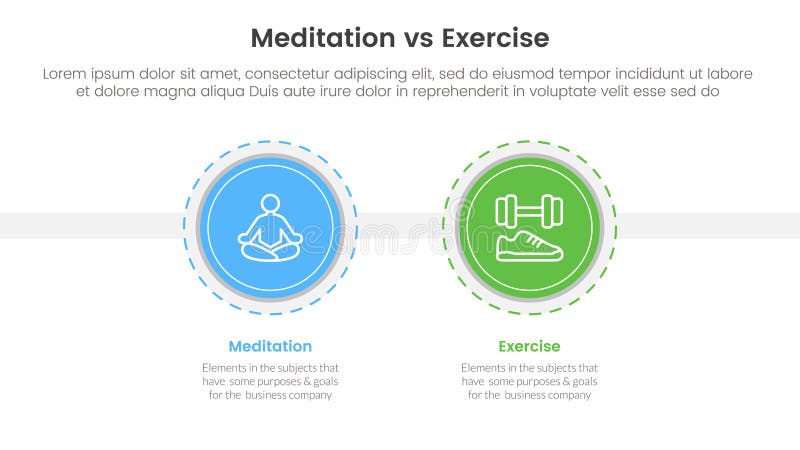 Meditation vs Exercise

Lorem ipsum dolor sit amet, consectetur adipiscing elit, sed do eiusmod tempor incididunt ut labore et dolore magna aliqua Duis aute irure dolor in reprehenderit in voluptate velit esse sed do

dreamstime

Meditation

Elements in the subjects that have some purposes & goals for the business company

Exercise

Elements in the subjects that have some purposes & goals for the business company