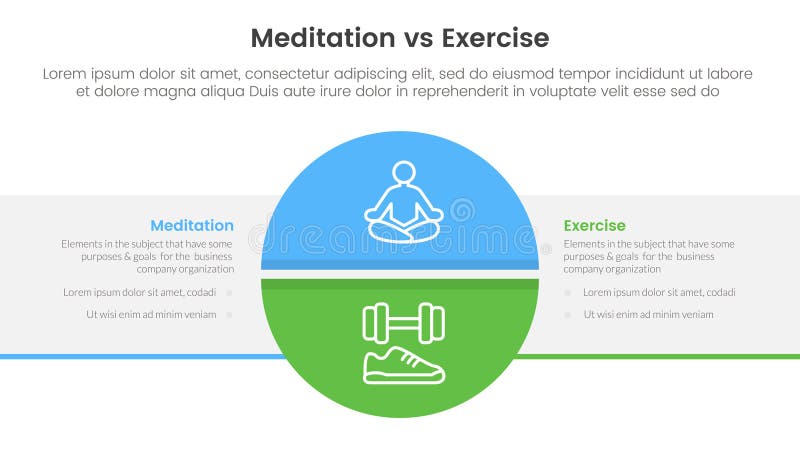 Meditation vs Exercise

Lorem ipsum dolor sit amet, consectetur adipiscing elit, sed do eiusmod tempor incididunt ut labore et dolore magna aliqua Duis aute irure dolor in reprehenderit in voluptate velit esse sed do

Meditation

Elements in the subject that have some purposes & goals for the business company organization

Lorem ipsum dolor sit amet, codadi

Ut wisi enim ad minim veniam

dreamstime

Exercise

Elements in the subject that have some purposes & goals for the business company organization

Lorem ipsum dolor sit amet, codadi

Ut wisi enim ad minim veniam