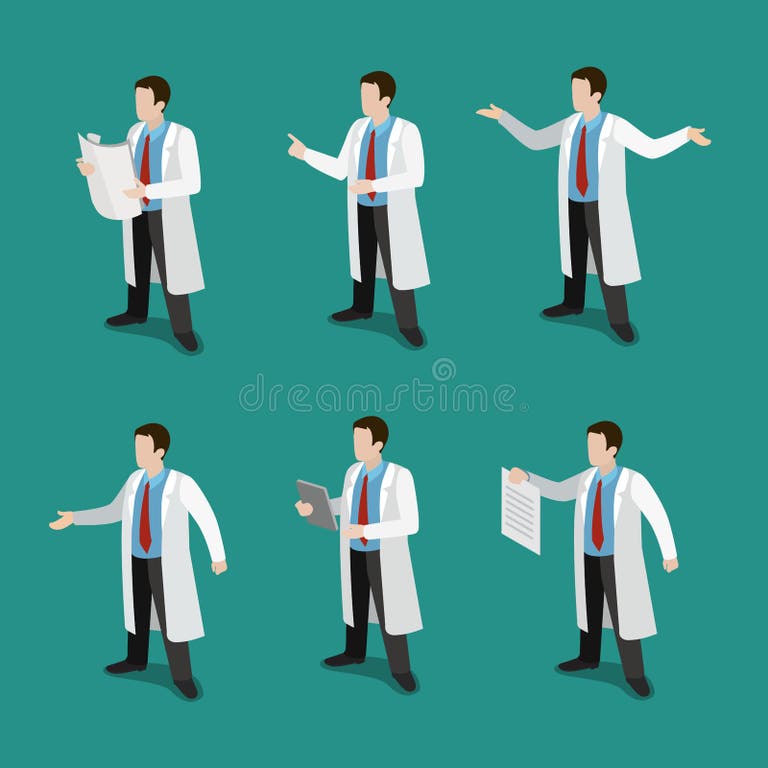 dreamstime