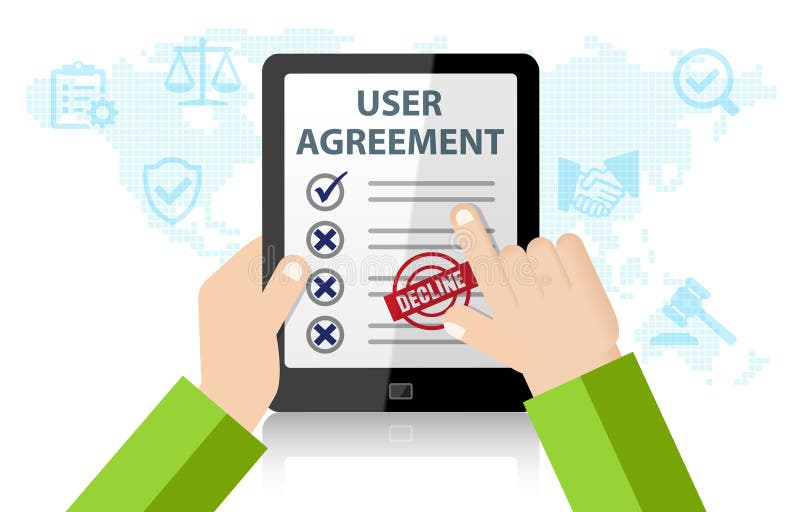 USER AGREEMENT

DECLINE