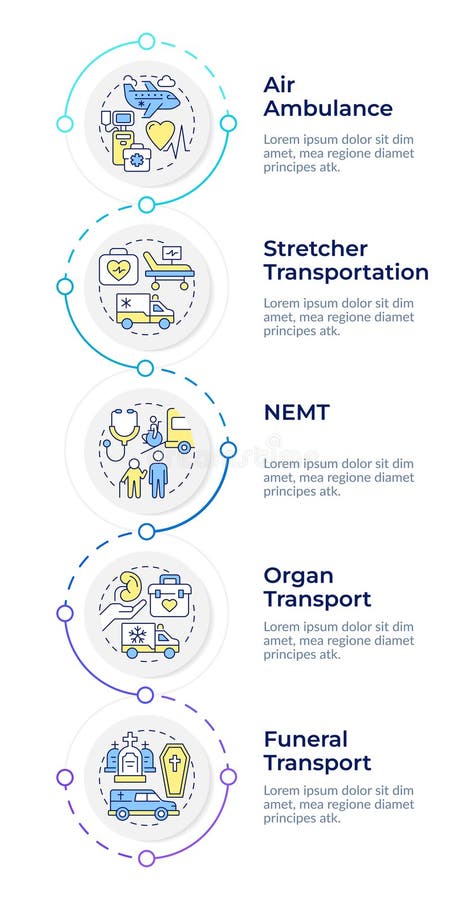 Air Ambulance

Lorem ipsum dolor sit dim amet, mea regione diamet principes atk.

Stretcher Transportation

Lorem ipsum dolor sit dim amet, mea regione diamet principes atk.

NEMT

Lorem ipsum dolor sit dim amet, mea regione diamet principes atk.

Organ Transport

Lorem ipsum dolor sit dim amet, mea regione diamet principes atk.

Funeral Transport

Lorem ipsum dolor sit dim amet, mea regione diamet principes atk.