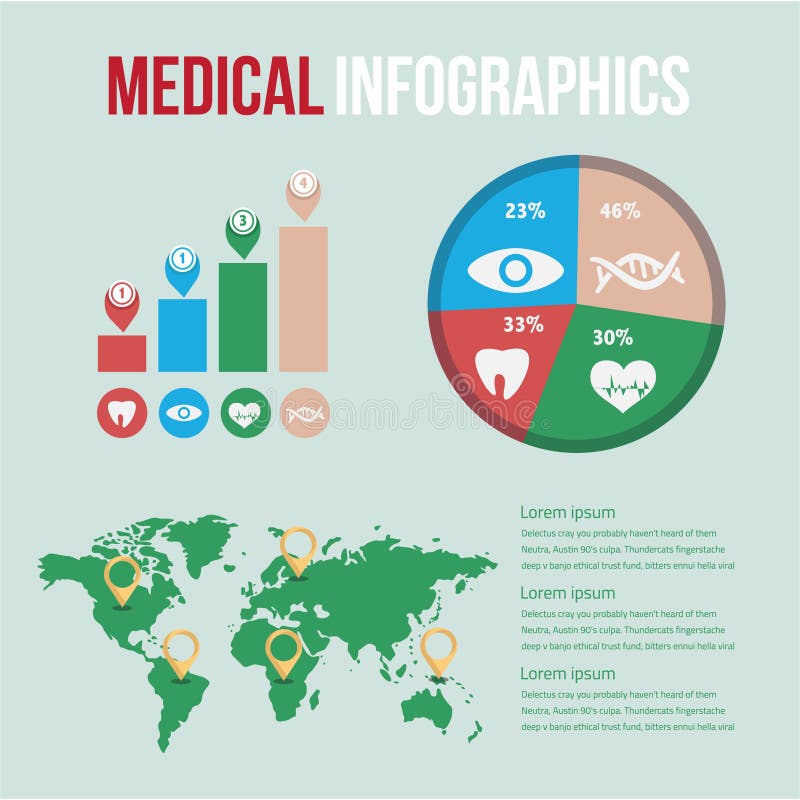 MEDICAL INFOGRAPHICS

1
1
3
4

23%
46%
33%
30%

Lorem ipsum
Delectus cray you probably haven't heard of them Neutra, Austin 90's culpa. Thundercats fingerstache deep v banjo ethical trust fund, bitters ennui hella viral

Lorem ipsum
Delectus cray you probably haven't heard of them Neutra, Austin 90's culpa. Thundercats fingerstache deep v banjo ethical trust fund, bitters ennui hella viral

Lorem ipsum
Delectus cray you probably haven't heard of them Neutra, Austin 90's culpa. Thundercats fingerstache deep v banjo ethical trust fund, bitters ennui hella viral