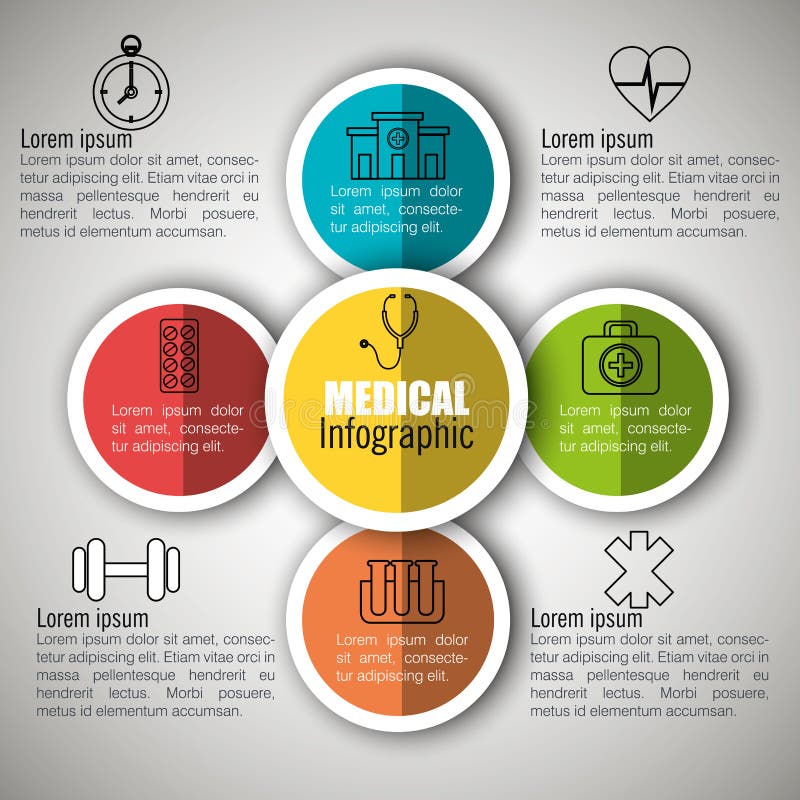 Lorem ipsum
Lorem ipsum dolor sit amet, consectetur adipiscing elit. Etiam vitae orci in massa pellentesque hendrerit eu hendrerit lectus. Morbi posuere, metus id elementum accumsan.

Lorem ipsum dolor sit amet, consectetur adipiscing elit.

Lorem ipsum
Lorem ipsum dolor sit amet, consectetur adipiscing elit. Etiam vitae orci in massa pellentesque hendrerit eu hendrerit lectus. Morbi posuere, metus id elementum accumsan.

Lorem ipsum dolor sit amet, consectetur adipiscing elit.

MEDICAL
Infographic

Lorem ipsum dolor sit amet, consectetur adipiscing elit.

Lorem ipsum
Lorem ipsum dolor sit amet, consectetur adipiscing elit. Etiam vitae orci in massa pellentesque hendrerit eu hendrerit lectus. Morbi posuere, metus id elementum accumsan.

Lorem ipsum dolor sit amet, consectetur adipiscing elit.

Lorem ipsum
Lorem ipsum dolor sit amet, consectetur adipiscing elit. Etiam vitae orci in massa pellentesque hendrerit eu hendrerit lectus. Morbi posuere, metus id elementum accumsan.