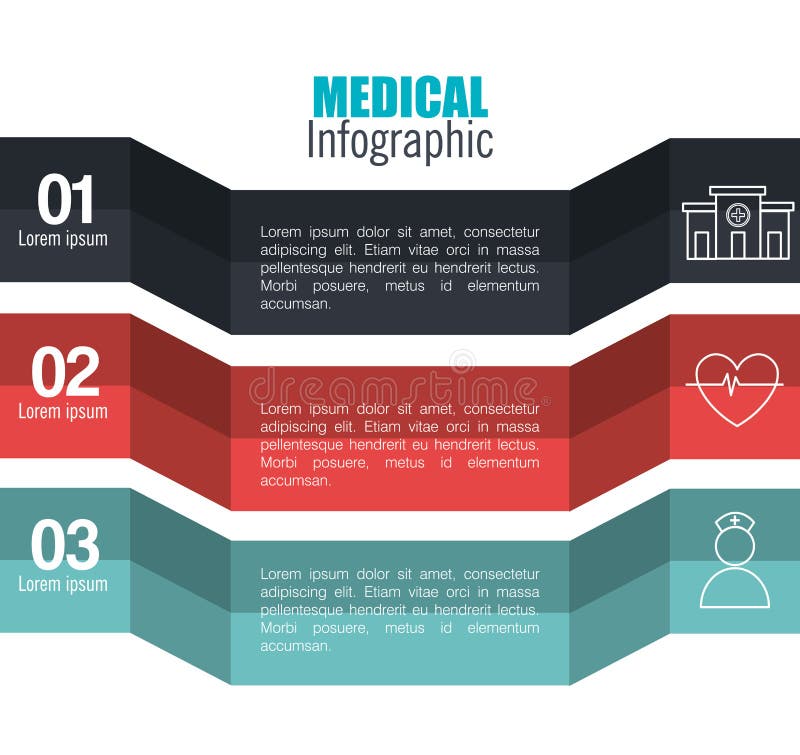 MEDICAL
Infographic

01
Lorem ipsum

Lorem ipsum dolor sit amet, consectetur adipiscing elit. Etiam vitae orci in massa pellentesque hendrerit eu hendrerit lectus. Morbi posuere, metus id elementum accumsan.

02
Lorem ipsum

dreamstime

Lorem ipsum dolor sit amet, consectetur adipiscing elit. Etiam vitae orci in massa pellentesque hendrerit eu hendrerit lectus. Morbi posuere, metus id elementum accumsan.

03
Lorem ipsum

Lorem ipsum dolor sit amet, consectetur adipiscing elit. Etiam vitae orci in massa pellentesque hendrerit eu hendrerit lectus. Morbi posuere, metus id elementum accumsan.