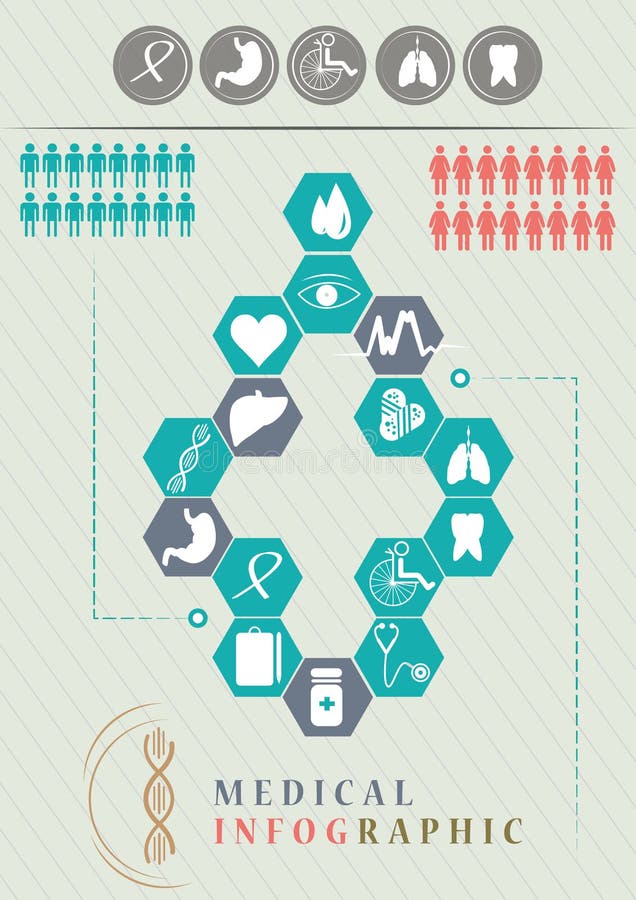 MEDICAL
INFOGRAPHIC