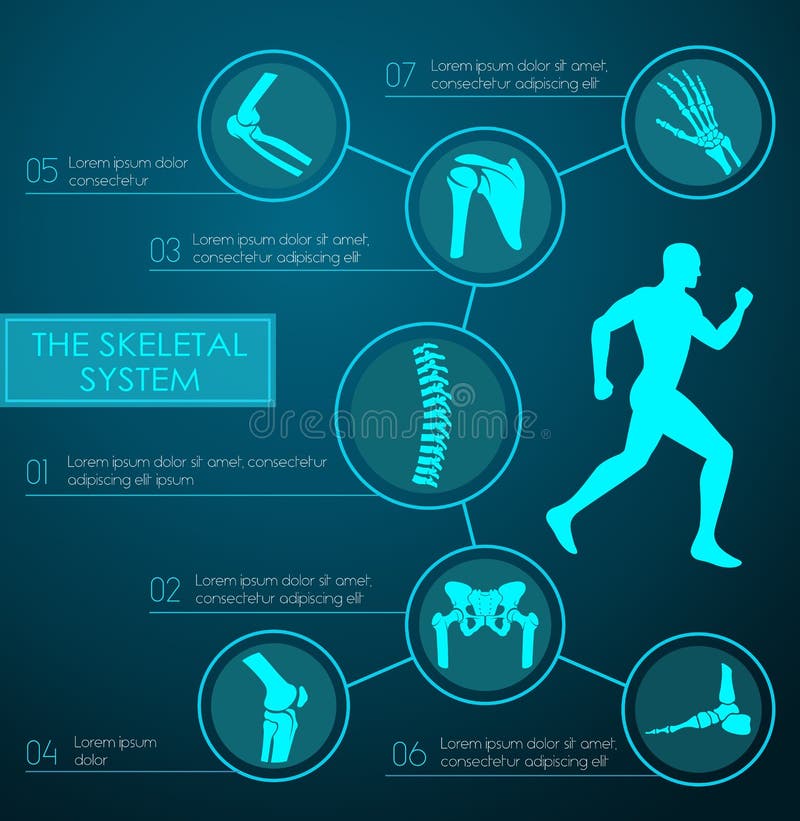 07 Lorem ipsum dolor sit amet, consectetur adipiscing elit

05 Lorem ipsum dolor consectetur

03 Lorem ipsum dolor sit amet, consectetur adipiscing elit

THE SKELETAL SYSTEM

dreamstime

01 Lorem ipsum dolor sit amet, consectetur adipiscing elit ipsum

02 Lorem ipsum dolor sit amet, consectetur adipiscing elit

04 Lorem ipsum dolor

06 Lorem ipsum dolor sit amet, consectetur adipiscing elit