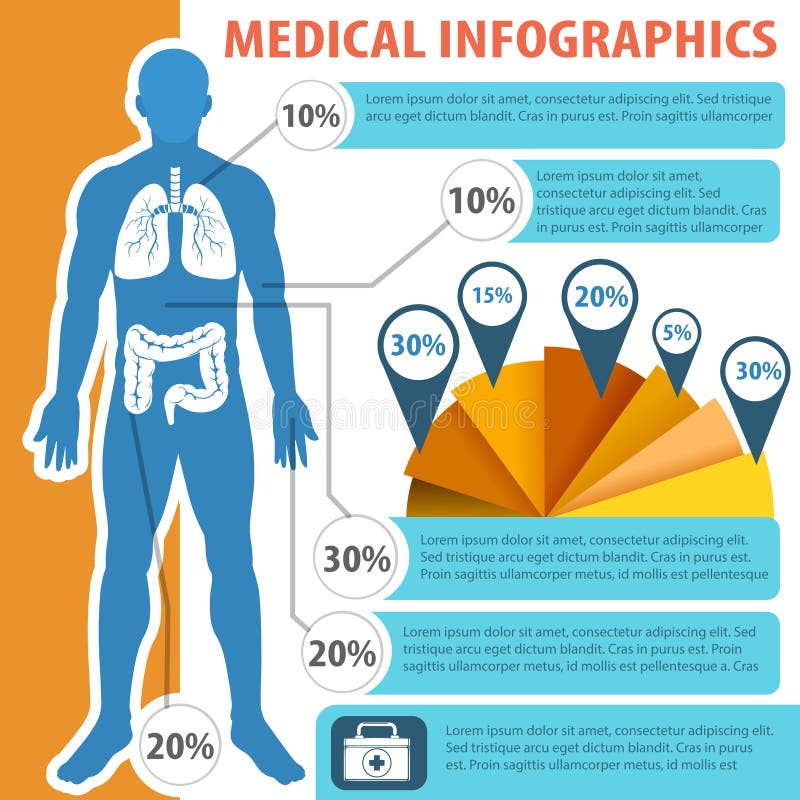 MEDICAL INFOGRAPHICS

10%

Lorem ipsum dolor sit amet, consectetur adipiscing elit. Sed tristique arcu eget dictum blandit. Cras in purus est. Proin sagittis ullamcorper

10%

Lorem ipsum dolor sit amet, consectetur adipiscing elit. Sed tristique arcu eget dictum blandit. Cras in purus est. Proin sagittis ullamcorper

30%

15%

20%

5%

30%

30%

Lorem ipsum dolor sit amet, consectetur adipiscing elit. Sed tristique arcu eget dictum blandit. Cras in purus est. Proin sagittis ullamcorper metus, id mollis est pellentesque

20%

Lorem ipsum dolor sit amet, consectetur adipiscing elit. Sed tristique arcu eget dictum blandit. Cras in purus est. Proin sagittis ullamcorper metus, id mollis est pellentesque a. Cras

20%

Lorem ipsum dolor sit amet, consectetur adipiscing elit. Sed tristique arcu eget dictum blandit. Cras in purus est. Proin sagittis ullamcorper metus, id mollis est