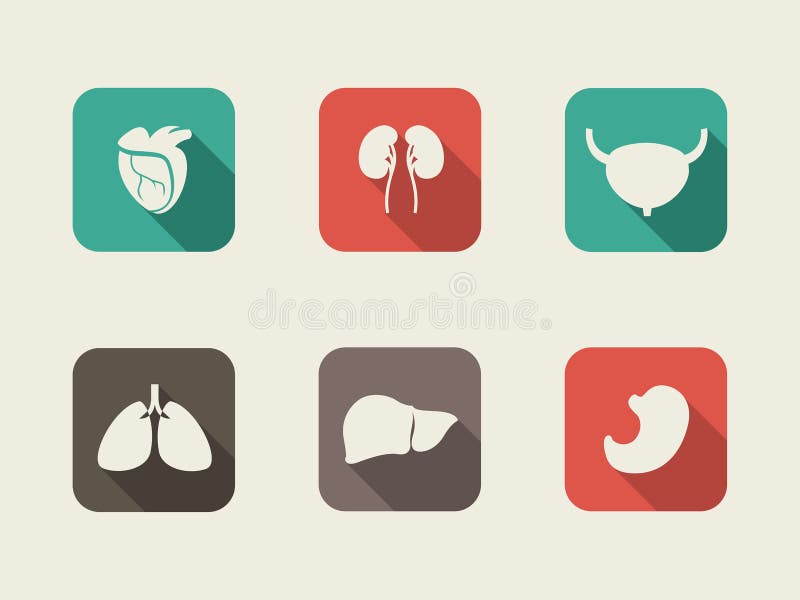 dreamstime