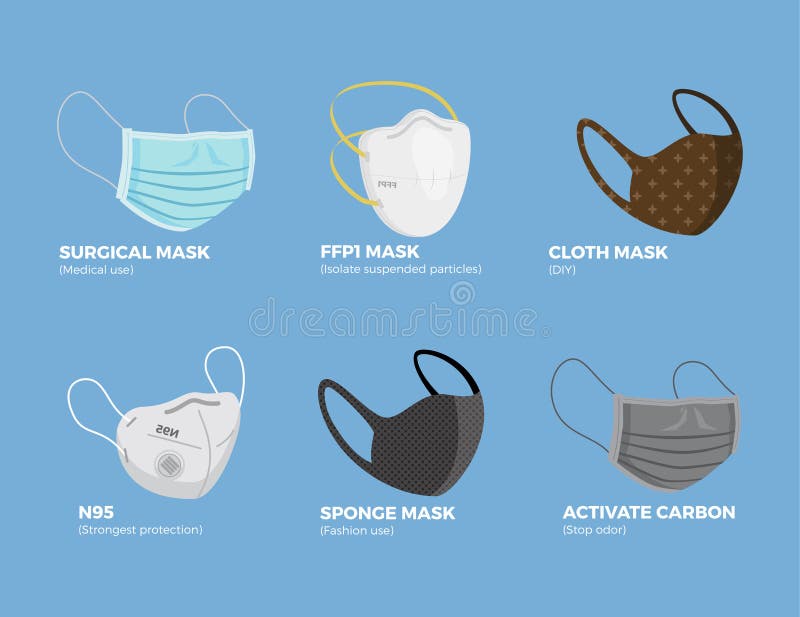 FFP1

SURGICAL MASK
(Medical use)

FFP1 MASK
(Isolate suspended particles)

CLOTH MASK
(DIY)

dreamstime

N95

N95
(Strongest protection)

SPONGE MASK
(Fashion use)

ACTIVATE CARBON
(Stop odor)