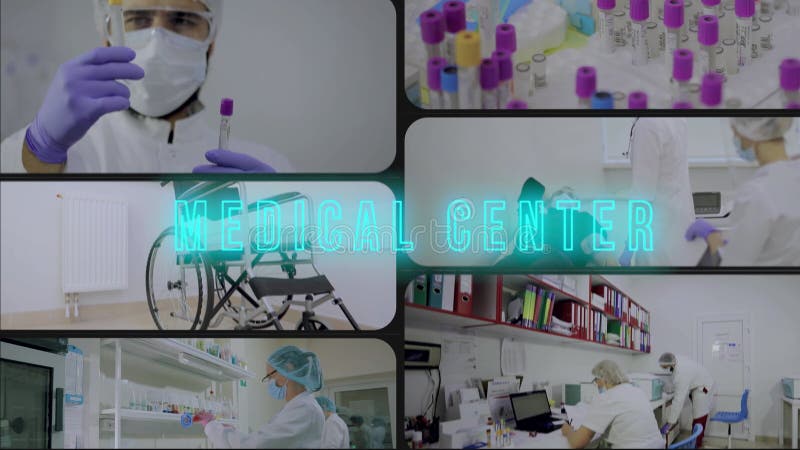 MEDICAL CENTER