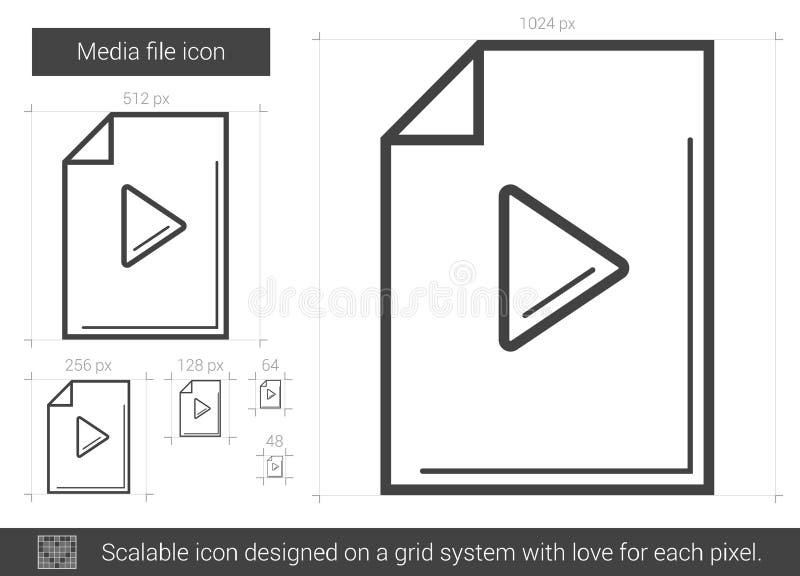 Media file icon

512 px

256 px

128 px

64

48

1024 px

dreamstime

Scalable icon designed on a grid system with love for each pixel.