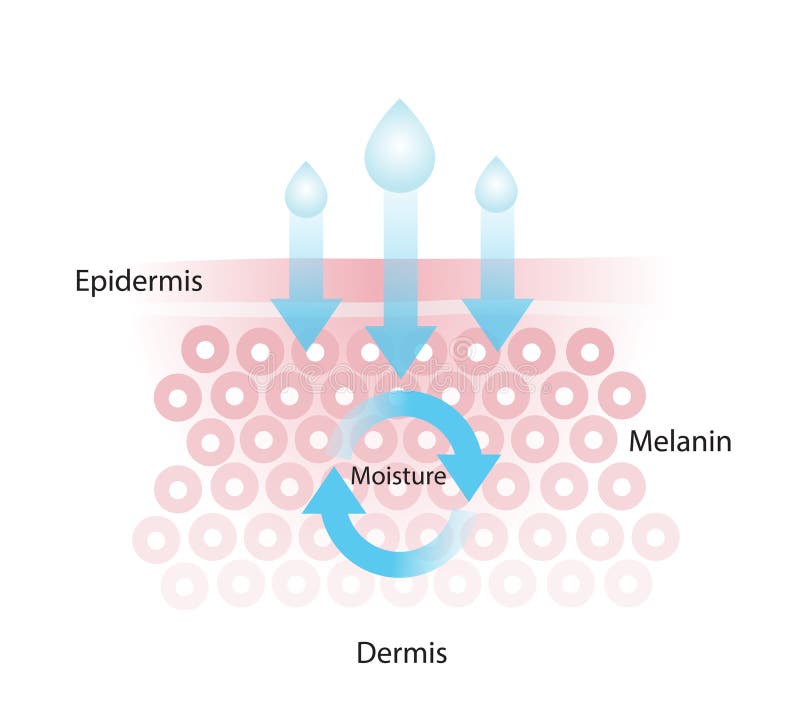 Epidermis

dreamstime

Melanin

Moisture

Dermis