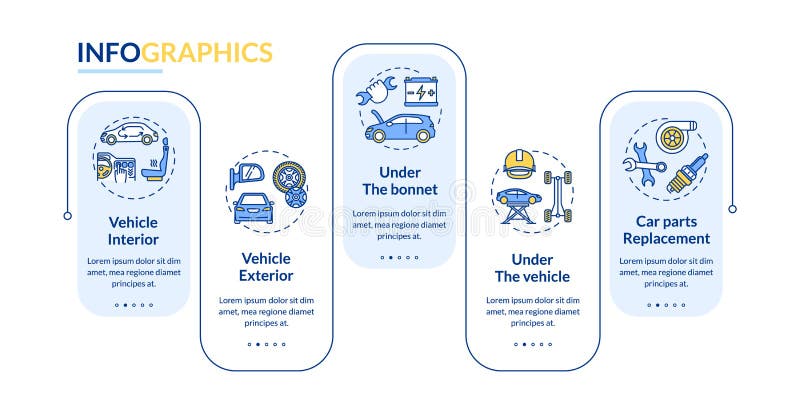 INFOGRAPHICS

Vehicle Interior

Lorem ipsum dolor sit dim amet, mea regione diamet principes at.

Vehicle Exterior

Lorem ipsum dolor sit dim amet, mea regione diamet principes at.

Under The bonnet

Lorem ipsum dolor sit dim amet, mea regione diamet principes at.

Under The vehicle

Lorem ipsum dolor sit dim amet, mea regione diamet principes at.

Car parts Replacement

Lorem ipsum dolor sit dim amet, mea regione diamet principes at.