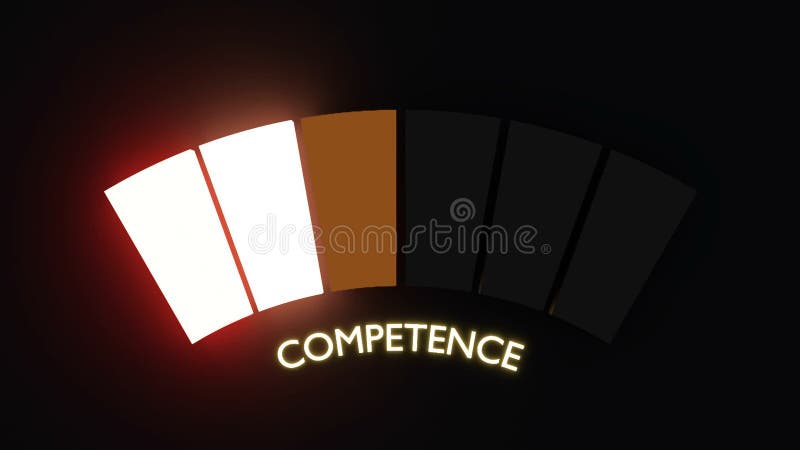 dreamstime®

COMPETENCE