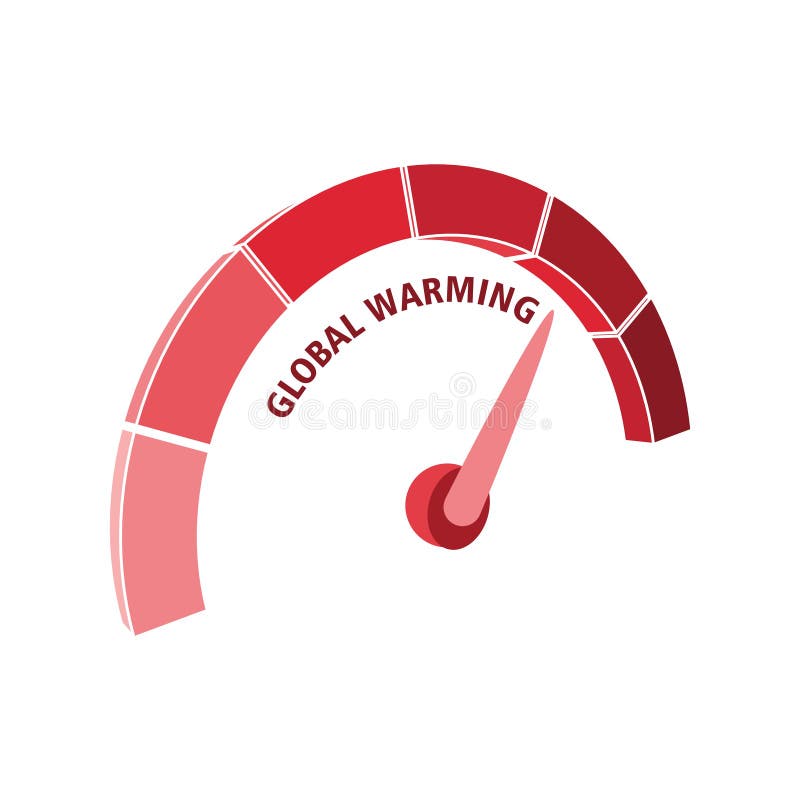 GLOBAL WARMING

dreamstime