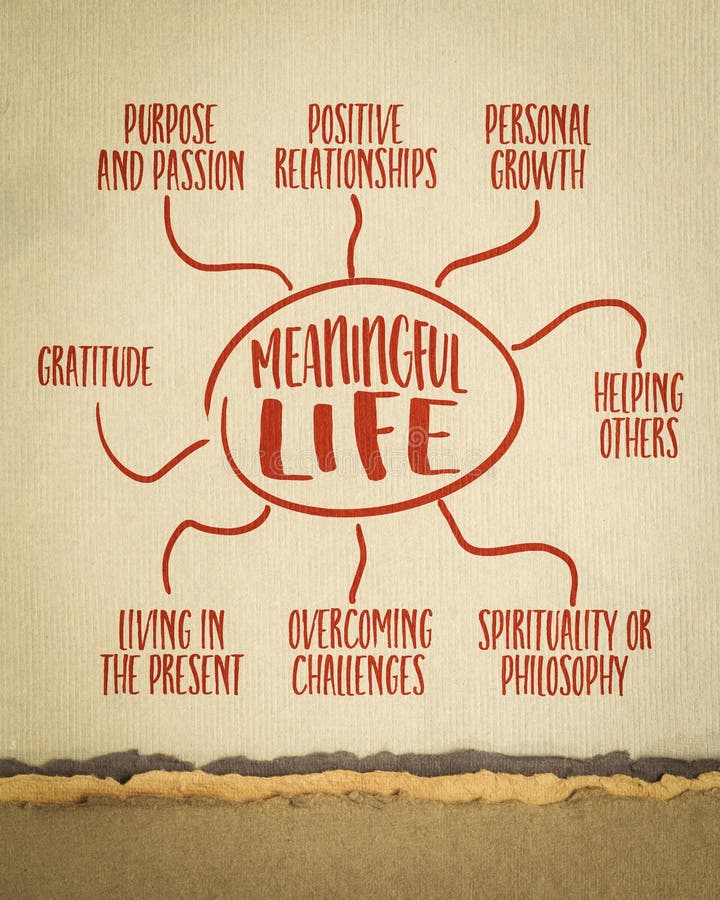 PURPOSE AND PASSION

POSITIVE RELATIONSHIPS

PERSONAL GROWTH

GRATITUDE

MEANINGFUL LIFE

HELPING OTHERS

LIVING IN THE PRESENT

OVERCOMING CHALLENGES

SPIRITUALITY OR PHILOSOPHY