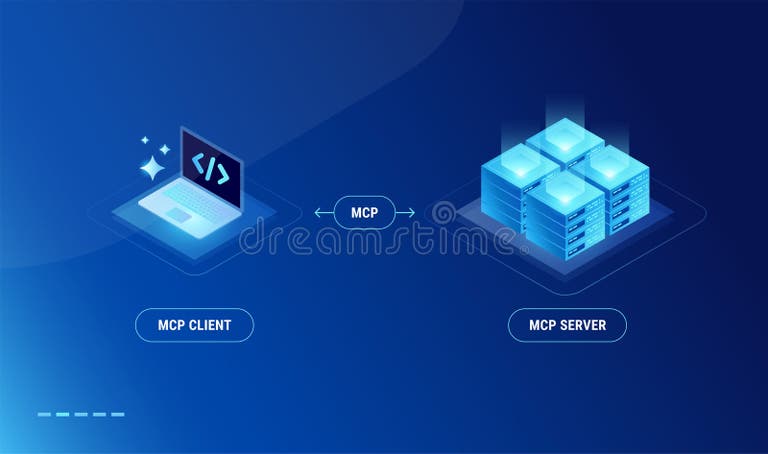 </>

MCP

dreamstime

MCP CLIENT

MCP SERVER