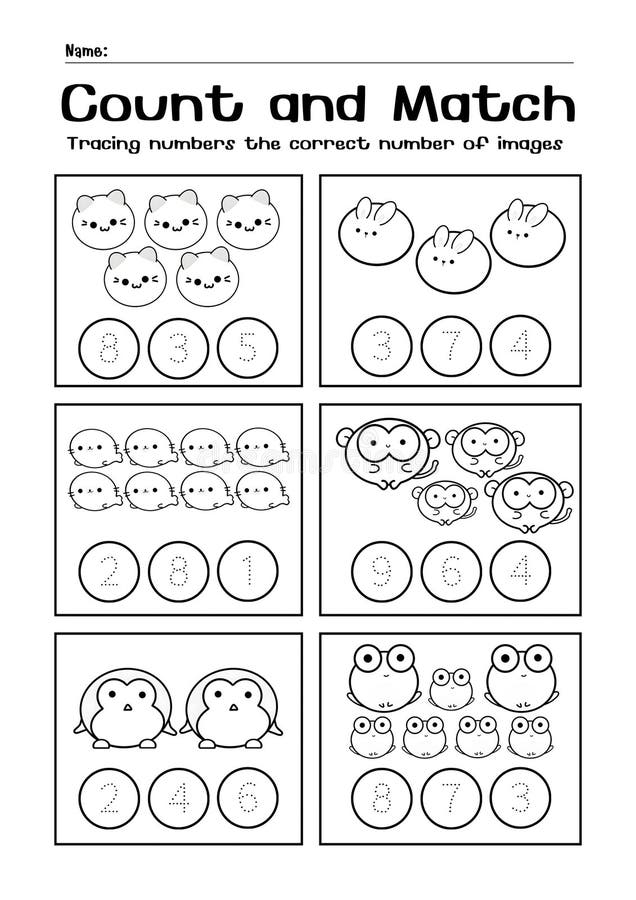 Name:

Count and Match

Tracing numbers the correct number of images

8 3 5

3 7 4

2 8 1

9 6 4

2 4 6

8 7 3