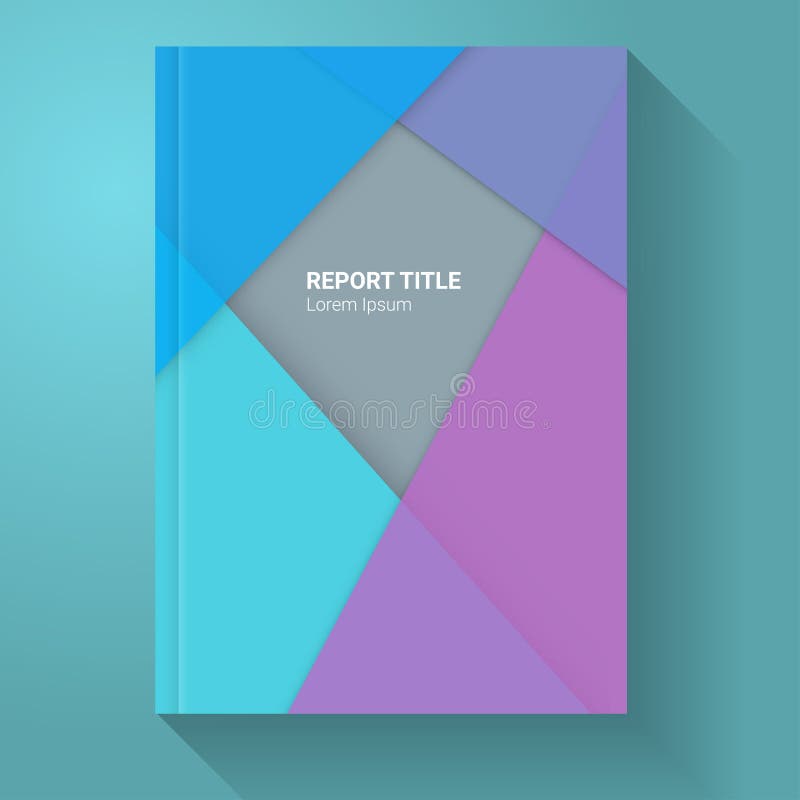 REPORT TITLE
Lorem Ipsum

dreamstime