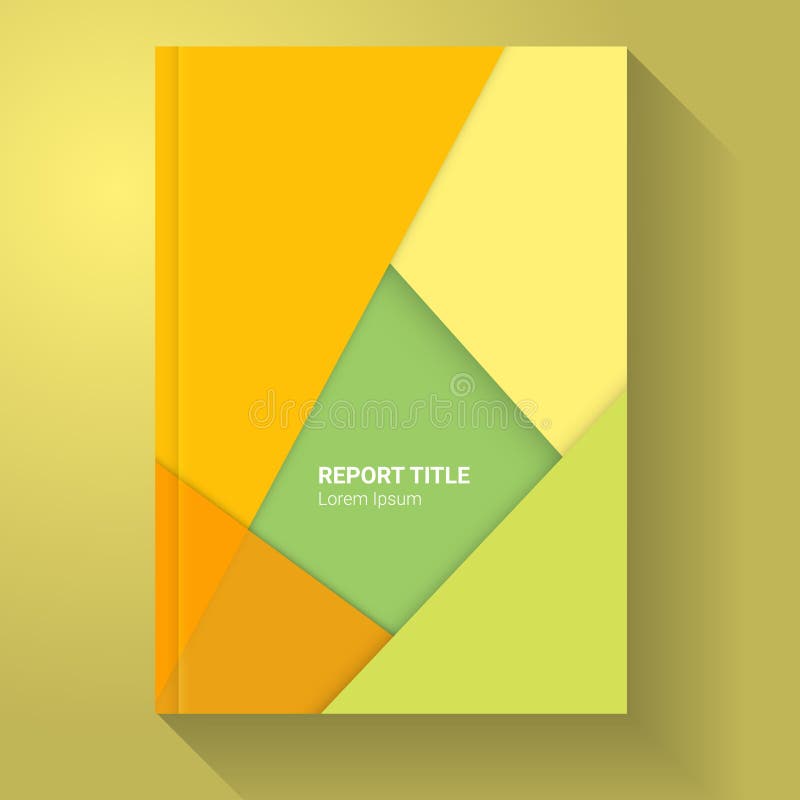 dreamstime

REPORT TITLE
Lorem Ipsum