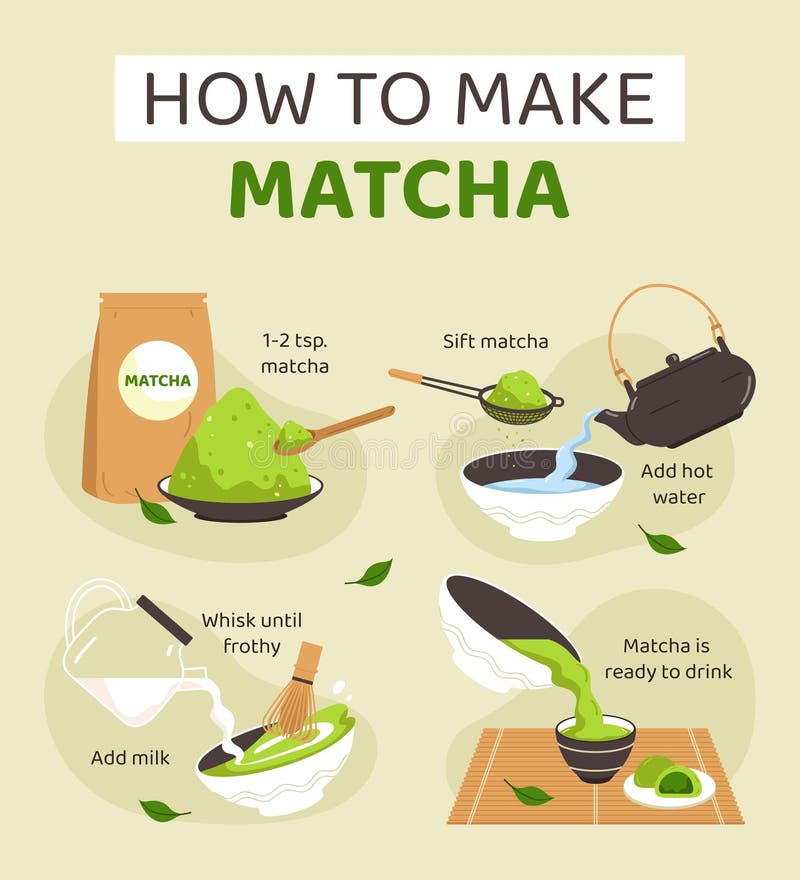 HOW TO MAKE
MATCHA

MATCHA

1-2 tsp. matcha

Sift matcha

Add hot water

Whisk until frothy

Add milk

Matcha is ready to drink