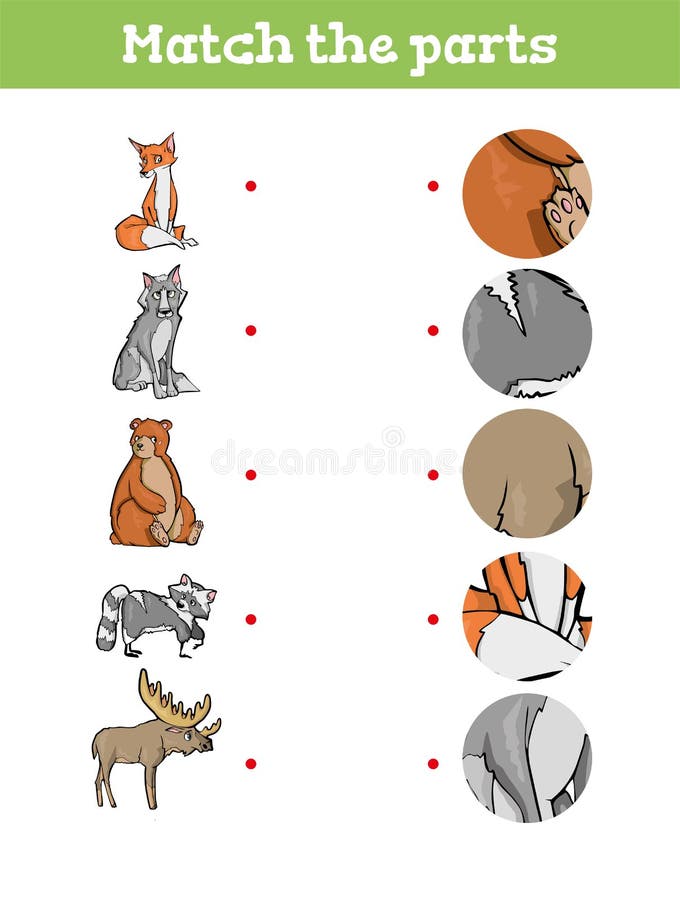 Match the parts

dreamstime