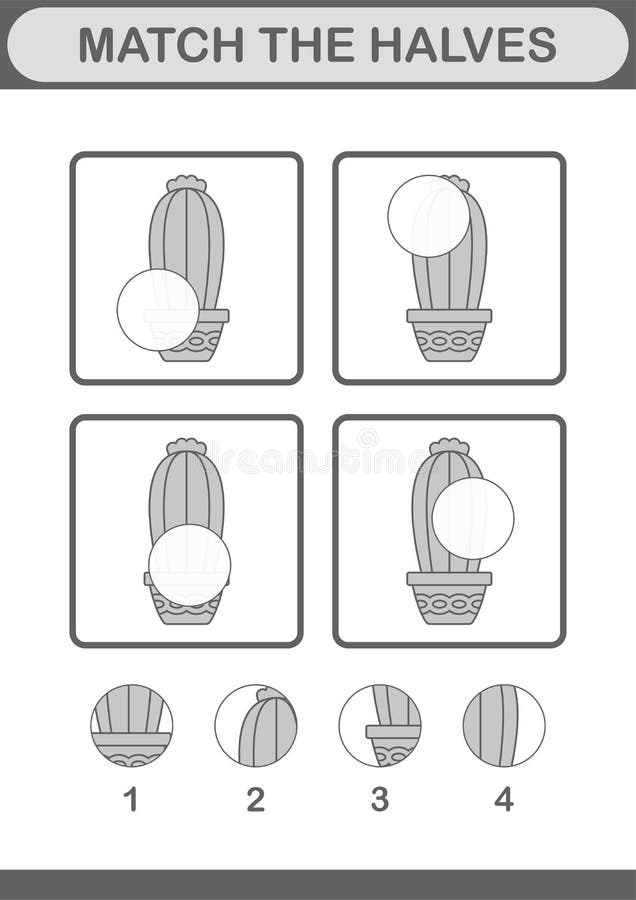 MATCH THE HALVES

dreamstime

1 2 3 4