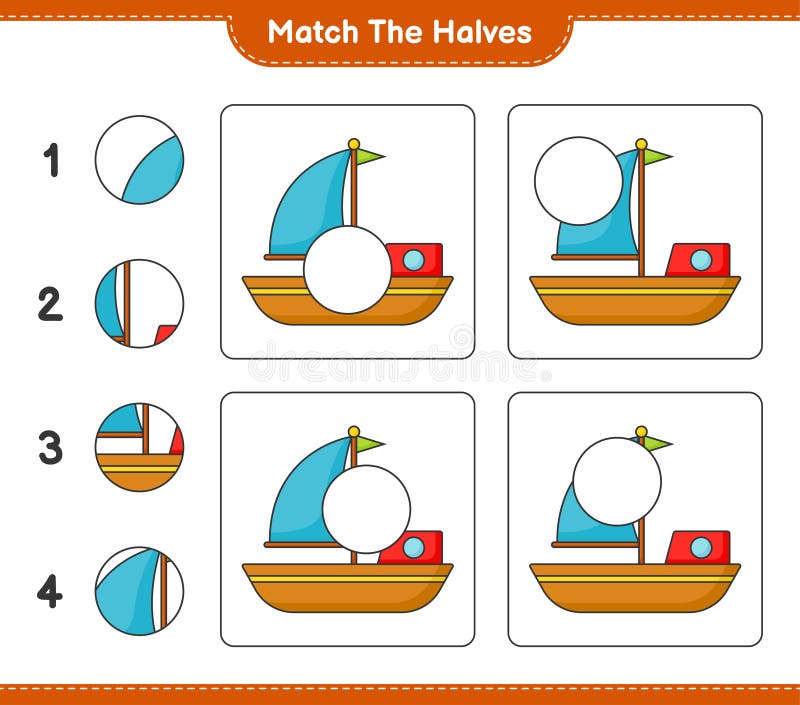 Match The Halves

1

2

3

4

dreamstime