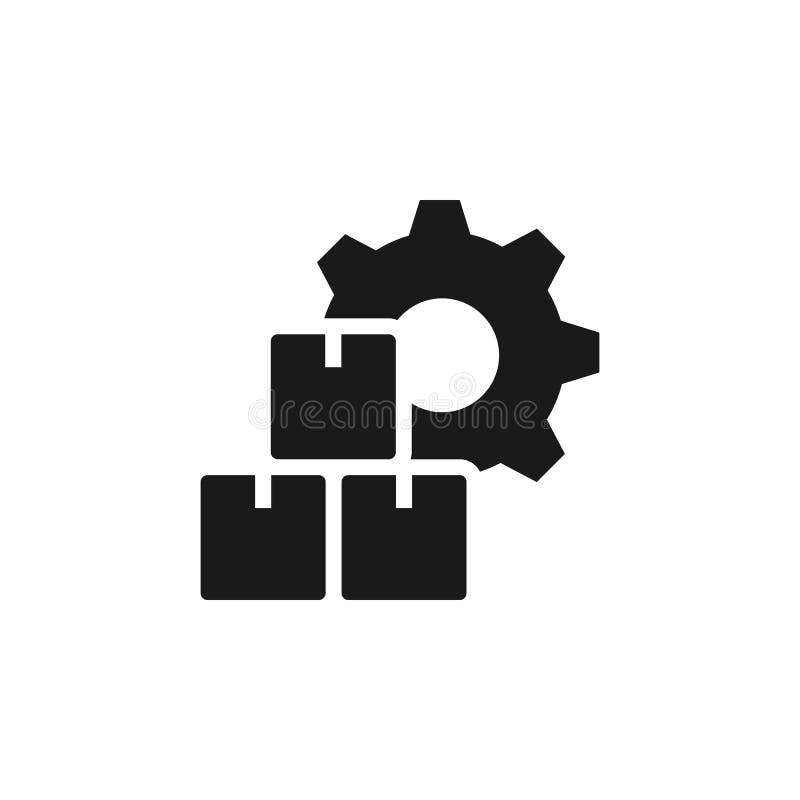 dreamstime