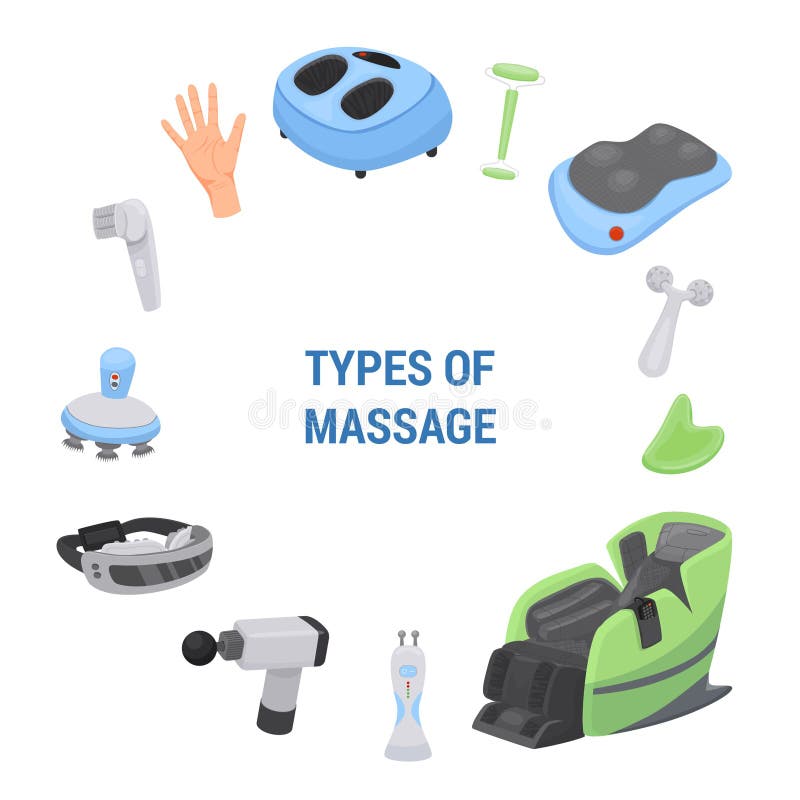 TYPES OF
MASSAGE

dreamstime