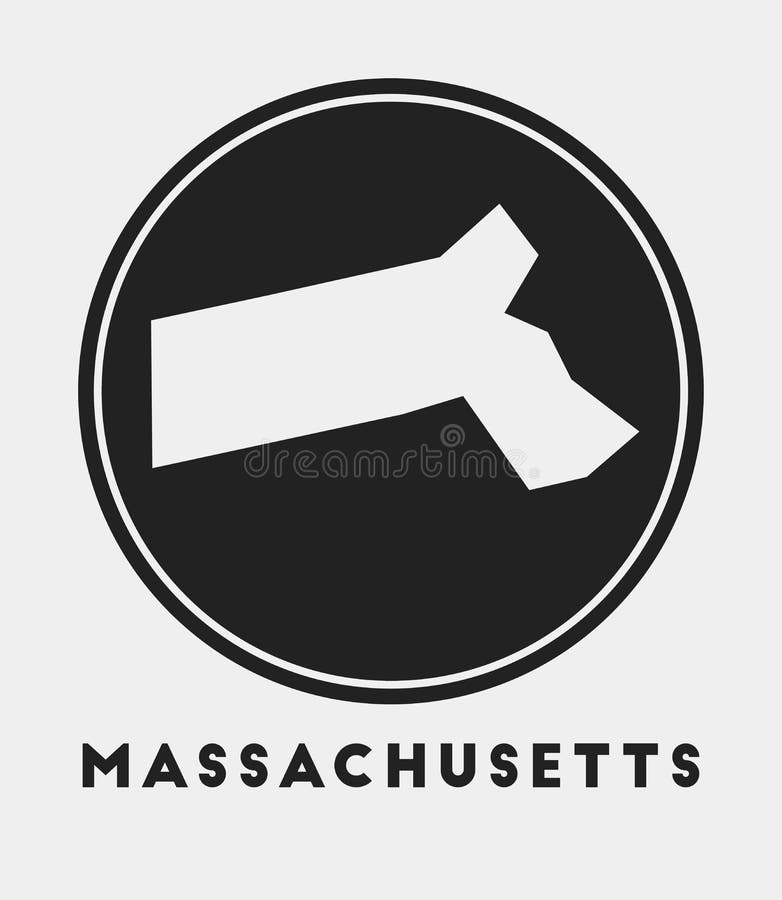 dreamstime

MASSACHUSETTS