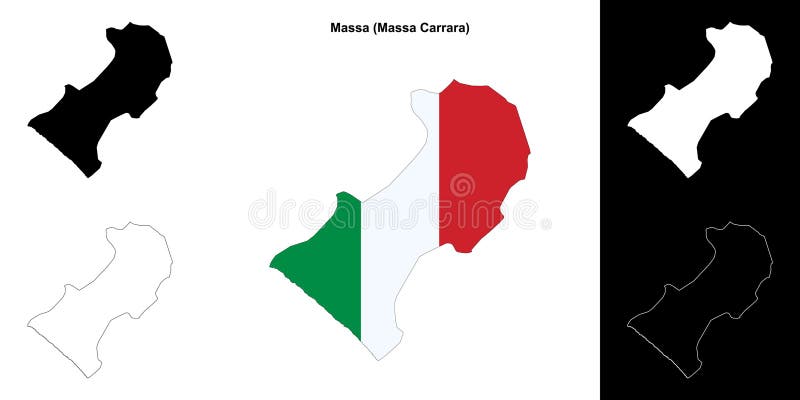 Massa (Massa Carrara)

dreamstime