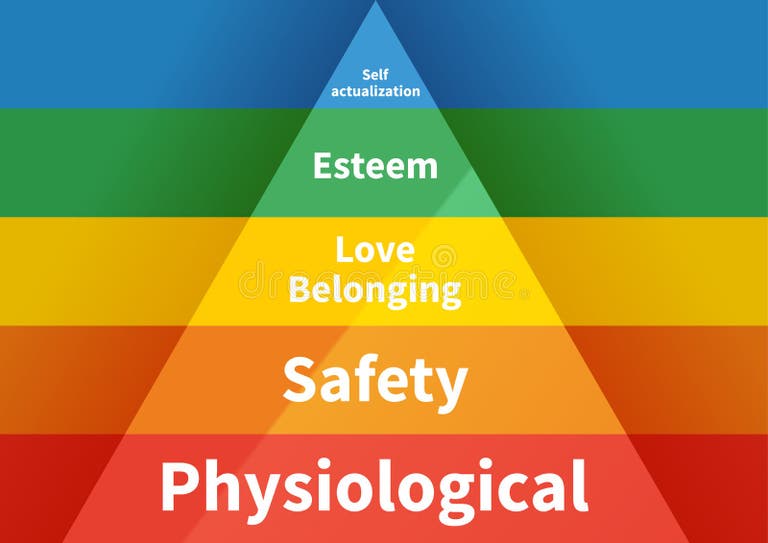 Self actualization

Esteem

Love Belonging

Safety

Physiological