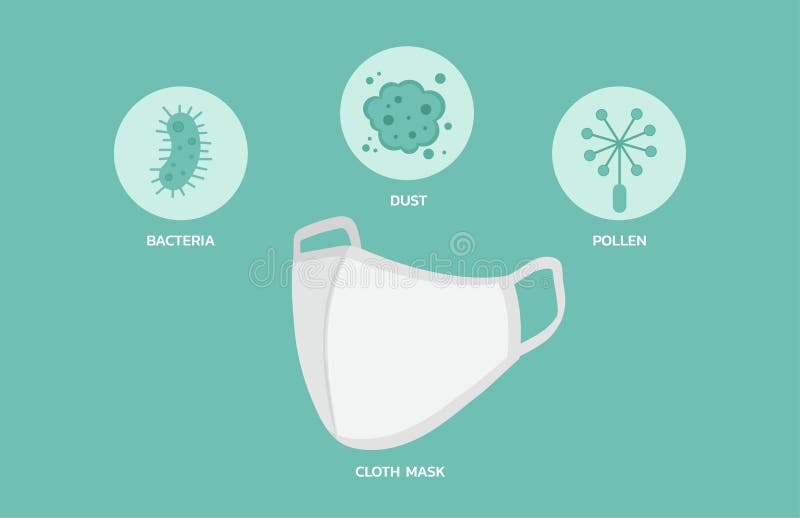 DUST

BACTERIA

POLLEN

dreamstime

CLOTH MASK