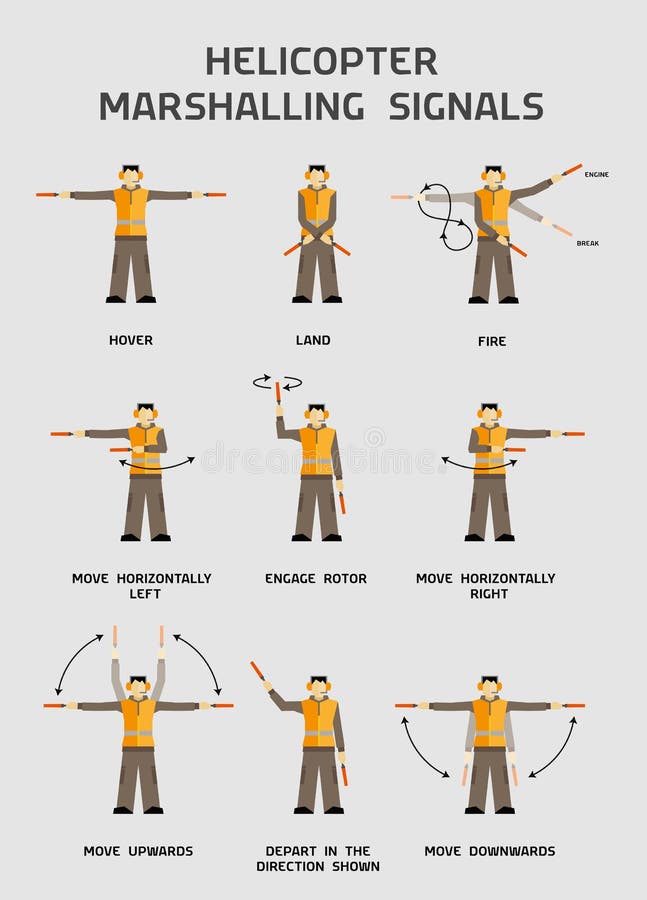 HELICOPTER MARSHALLING SIGNALS

ENGINE

BREAK

HOVER

LAND

FIRE

dreamstime

MOVE HORIZONTALLY LEFT

ENGAGE ROTOR

MOVE HORIZONTALLY RIGHT

MOVE UPWARDS

DEPART IN THE DIRECTION SHOWN

MOVE DOWNWARDS