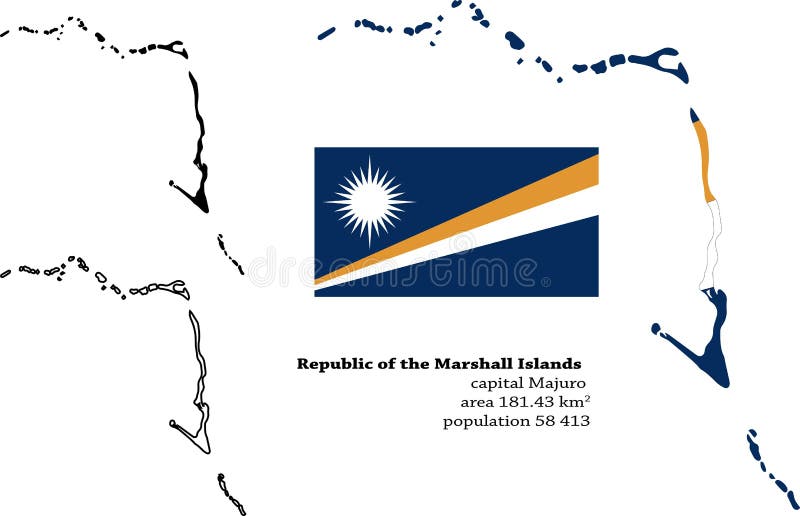 dreamstime®

**Republic of the Marshall Islands**
capital Majuro
area 181.43 km$^2$
population 58 413