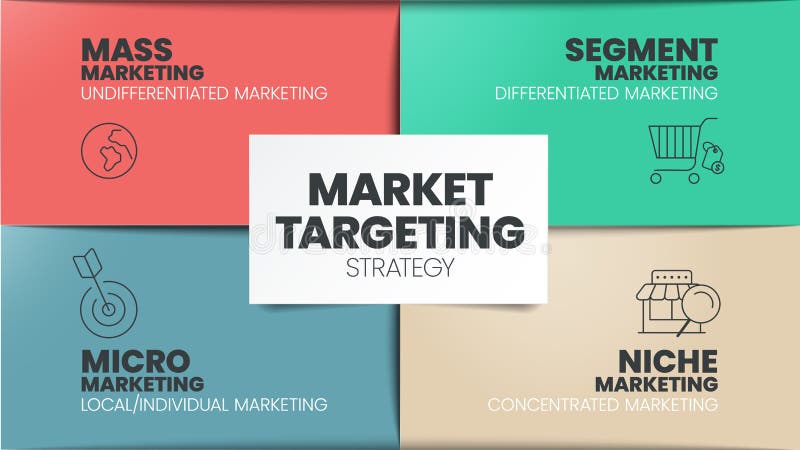 MASS
MARKETING
UNDIFFERENTIATED MARKETING

SEGMENT
MARKETING
DIFFERENTIATED MARKETING

MARKET
TARGETING
STRATEGY

MICRO
MARKETING
LOCAL/INDIVIDUAL MARKETING

NICHE
MARKETING
CONCENTRATED MARKETING