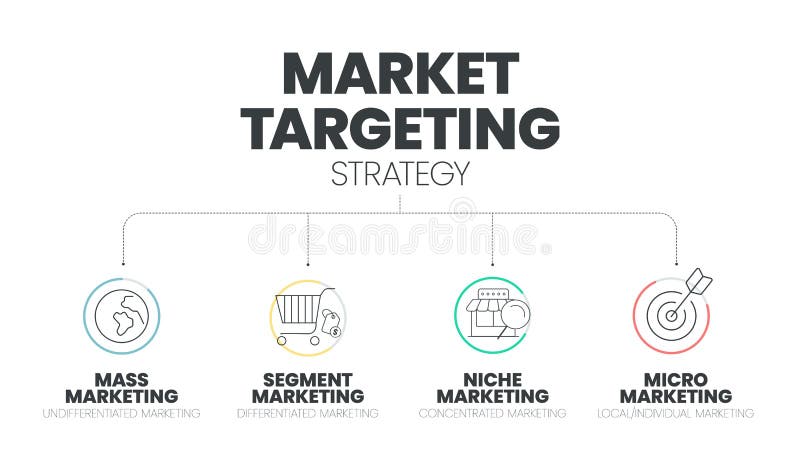 MARKET TARGETING
STRATEGY

dreamstime

MASS MARKETING
UNDIFFERENTIATED MARKETING

SEGMENT MARKETING
DIFFERENTIATED MARKETING

NICHE MARKETING
CONCENTRATED MARKETING

MICRO MARKETING
LOCAL/INDIVIDUAL MARKETING