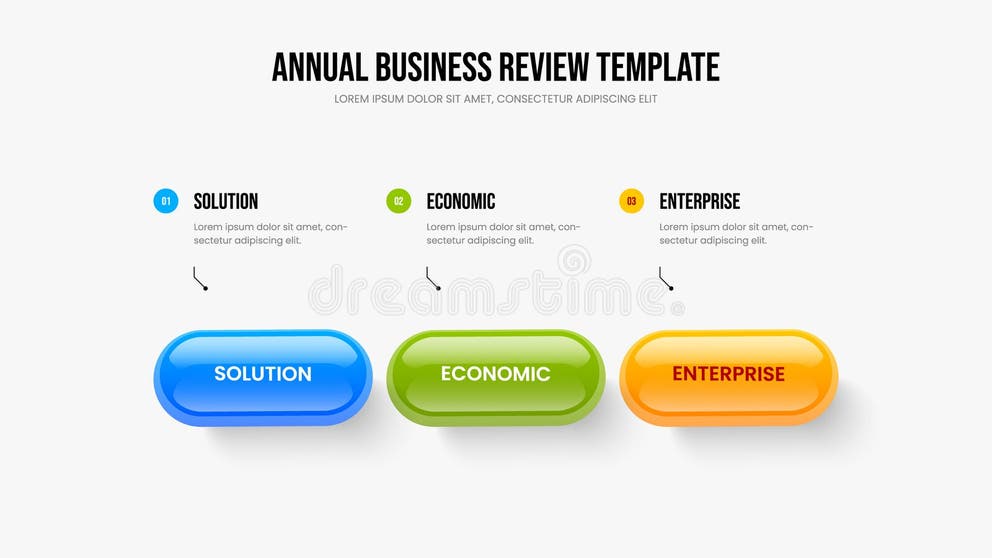 ANNUAL BUSINESS REVIEW TEMPLATE

LOREM IPSUM DOLOR SIT AMET, CONSECTETUR ADIPISCING ELIT

01 SOLUTION

Lorem ipsum dolor sit amet, consectetur adipiscing elit.

02 ECONOMIC

Lorem ipsum dolor sit amet, consectetur adipiscing elit.

03 ENTERPRISE

Lorem ipsum dolor sit amet, consectetur adipiscing elit.

dreamstime

SOLUTION

ECONOMIC

ENTERPRISE