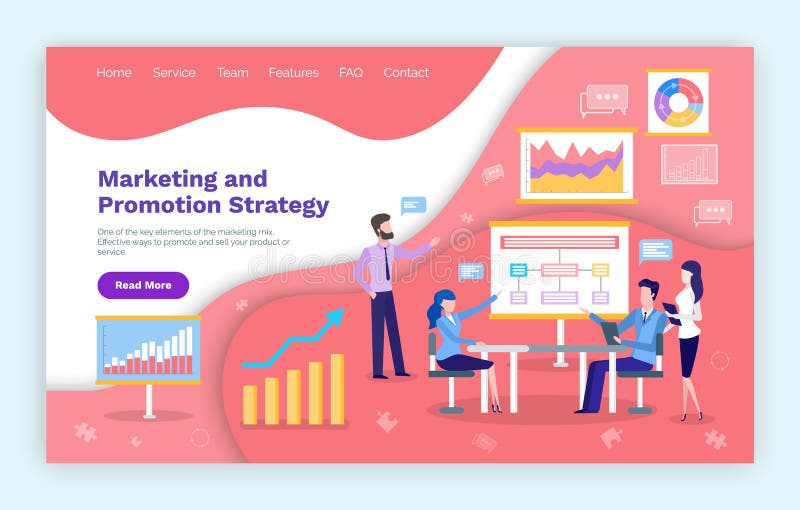 Home Service Team Features FAQ Contact

Marketing and Promotion Strategy

One of the key elements of the marketing mix. Effective ways to promote and sell your product or service.

Read More

dreamstime