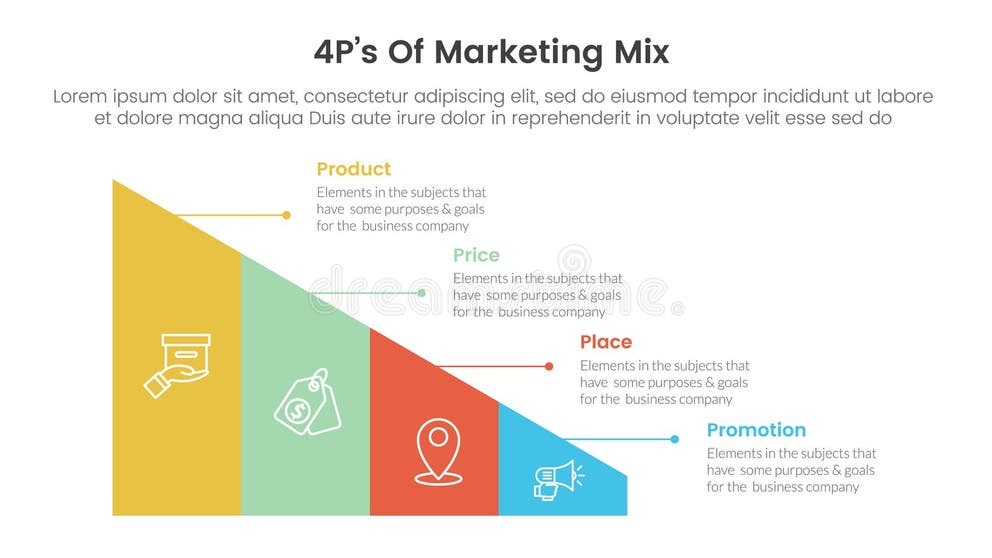 4P's Of Marketing Mix

Lorem ipsum dolor sit amet, consectetur adipiscing elit, sed do eiusmod tempor incididunt ut labore et dolore magna aliqua Duis aute irure dolor in reprehenderit in voluptate velit esse sed do

Product
Elements in the subjects that have some purposes & goals for the business company

Price
Elements in the subjects that have some purposes & goals for the business company

Place
Elements in the subjects that have some purposes & goals for the business company

Promotion
Elements in the subjects that have some purposes & goals for the business company

dreamstime