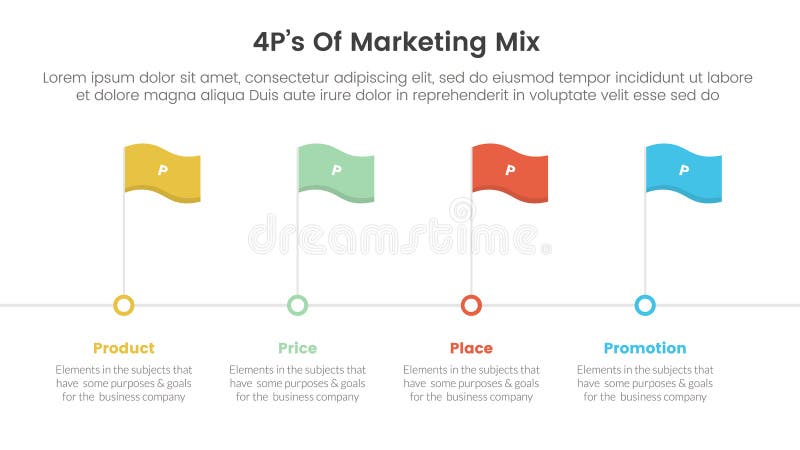 4P's Of Marketing Mix

Lorem ipsum dolor sit amet, consectetur adipiscing elit, sed do eiusmod tempor incididunt ut labore et dolore magna aliqua Duis aute irure dolor in reprehenderit in voluptate velit esse sed do

P

P

P

P

dreamstime

Product

Elements in the subjects that have some purposes & goals for the business company

Price

Elements in the subjects that have some purposes & goals for the business company

Place

Elements in the subjects that have some purposes & goals for the business company

Promotion

Elements in the subjects that have some purposes & goals for the business company