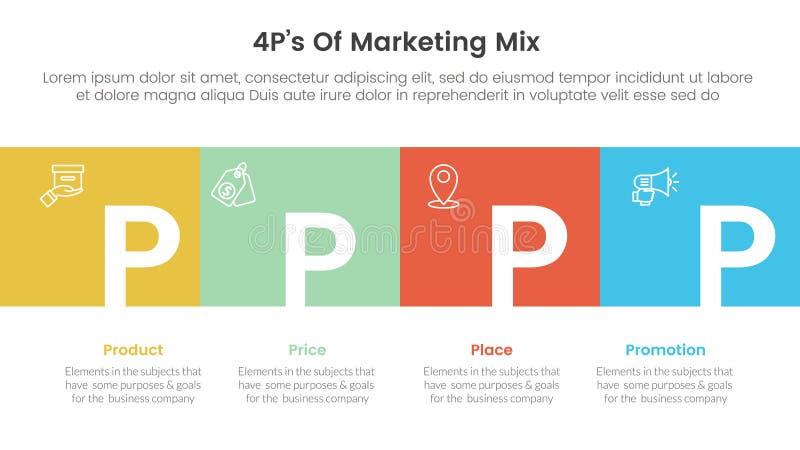 4P's Of Marketing Mix

Lorem ipsum dolor sit amet, consectetur adipiscing elit, sed do eiusmod tempor incididunt ut labore et dolore magna aliqua Duis aute irure dolor in reprehenderit in voluptate velit esse sed do

P

P

P

P

dreamstime

Product

Elements in the subjects that have some purposes & goals for the business company

Price

Elements in the subjects that have some purposes & goals for the business company

Place

Elements in the subjects that have some purposes & goals for the business company

Promotion

Elements in the subjects that have some purposes & goals for the business company