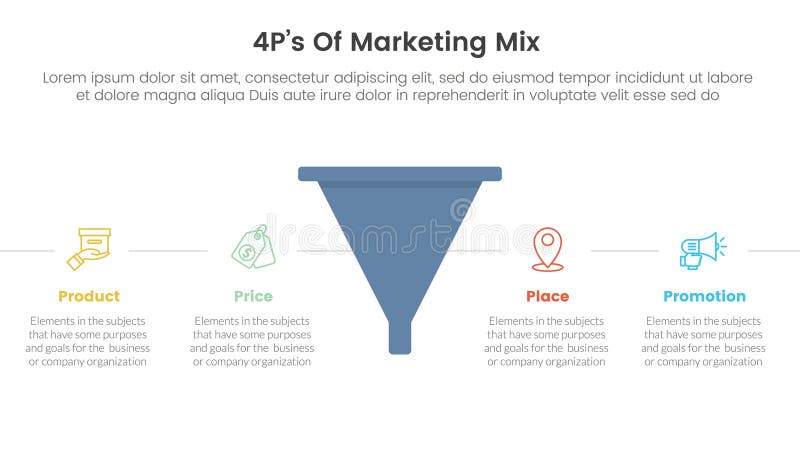 4P's Of Marketing Mix

Lorem ipsum dolor sit amet, consectetur adipiscing elit, sed do eiusmod tempor incididunt ut labore et dolore magna aliqua Duis aute irure dolor in reprehenderit in voluptate velit esse sed do

dreamstime

Product

Elements in the subjects that have some purposes and goals for the business or company organization

Price

Elements in the subjects that have some purposes and goals for the business or company organization

Place

Elements in the subjects that have some purposes and goals for the business or company organization

Promotion

Elements in the subjects that have some purposes and goals for the business or company organization