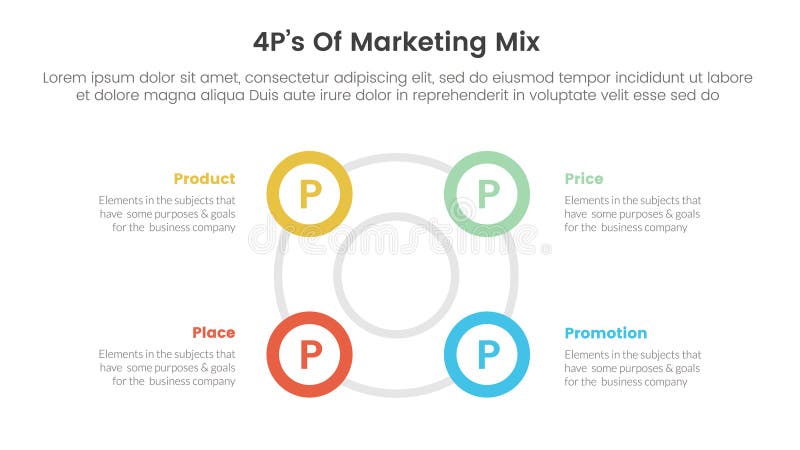 4P's Of Marketing Mix

Lorem ipsum dolor sit amet, consectetur adipiscing elit, sed do eiusmod tempor incididunt ut labore et dolore magna aliqua Duis aute irure dolor in reprehenderit in voluptate velit esse sed do

Product

Elements in the subjects that have some purposes & goals for the business company

P

P

Price

Elements in the subjects that have some purposes & goals for the business company

dreamstime

Place

Elements in the subjects that have some purposes & goals for the business company

P

P

Promotion

Elements in the subjects that have some purposes & goals for the business company