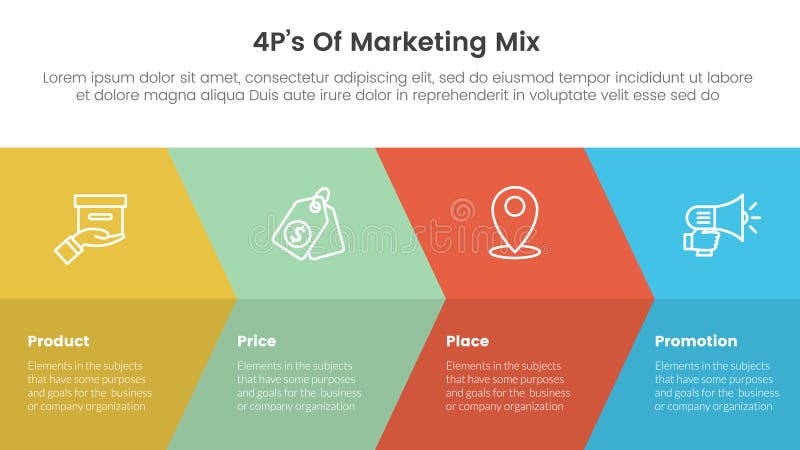 4P's Of Marketing Mix

Lorem ipsum dolor sit amet, consectetur adipiscing elit, sed do eiusmod tempor incididunt ut labore et dolore magna aliqua Duis aute irure dolor in reprehenderit in voluptate velit esse sed do

dreamstime

Product

Elements in the subjects that have some purposes and goals for the business or company organization

Price

Elements in the subjects that have some purposes and goals for the business or company organization

Place

Elements in the subjects that have some purposes and goals for the business or company organization

Promotion

Elements in the subjects that have some purposes and goals for the business or company organization